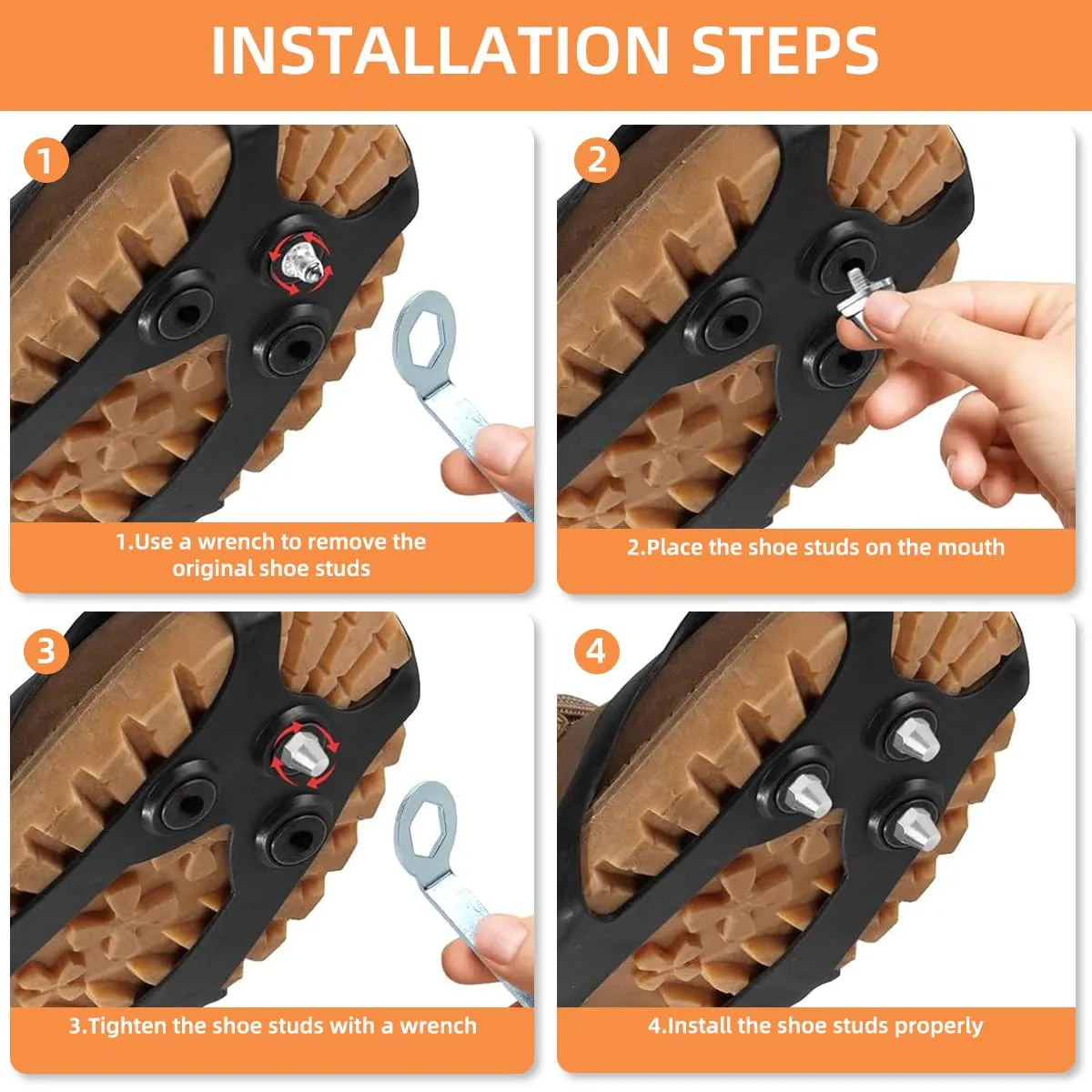 INSTALLATION STEPS

1

1.Use a wrench to remove the original shoe studs

2

2.Place the shoe studs on the mouth

3

3.Tighten the shoe studs with a wrench

4

4.Install the shoe studs properly