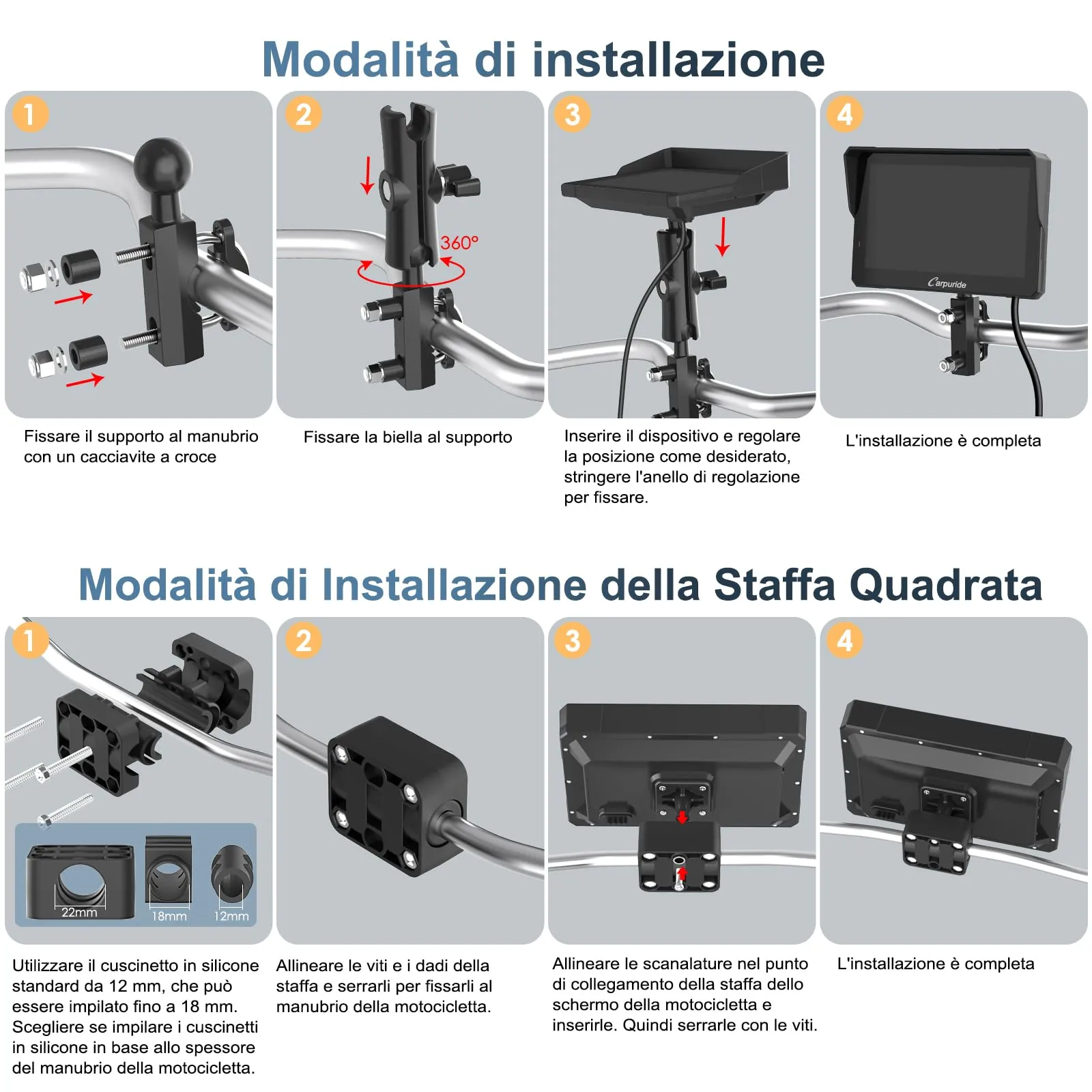 Modalità di installazione

1

Fissare il supporto al manubrio con un cacciavite a croce

2

360°

Fissare la biella al supporto

3

Inserire il dispositivo e regolare la posizione come desiderato, stringere l'anello di regolazione per fissare.

4

Carpuride

L'installazione è completa

Modalità di Installazione della Staffa Quadrata

1

22mm

18mm

12mm

Utilizzare il cuscinetto in silicone standard da 12 mm, che può essere impilato fino a 18 mm. Scegliere se impilare i cuscinetti in silicone in base allo spessore del manubrio della motocicletta.

2

Allineare le viti e i dadi della staffa e serrarli per fissarli al manubrio della motocicletta.

3

Allineare le scanalature nel punto di collegamento della staffa dello schermo della motocicletta e inserirle. Quindi serrarle con le viti.

4

L'installazione è completa