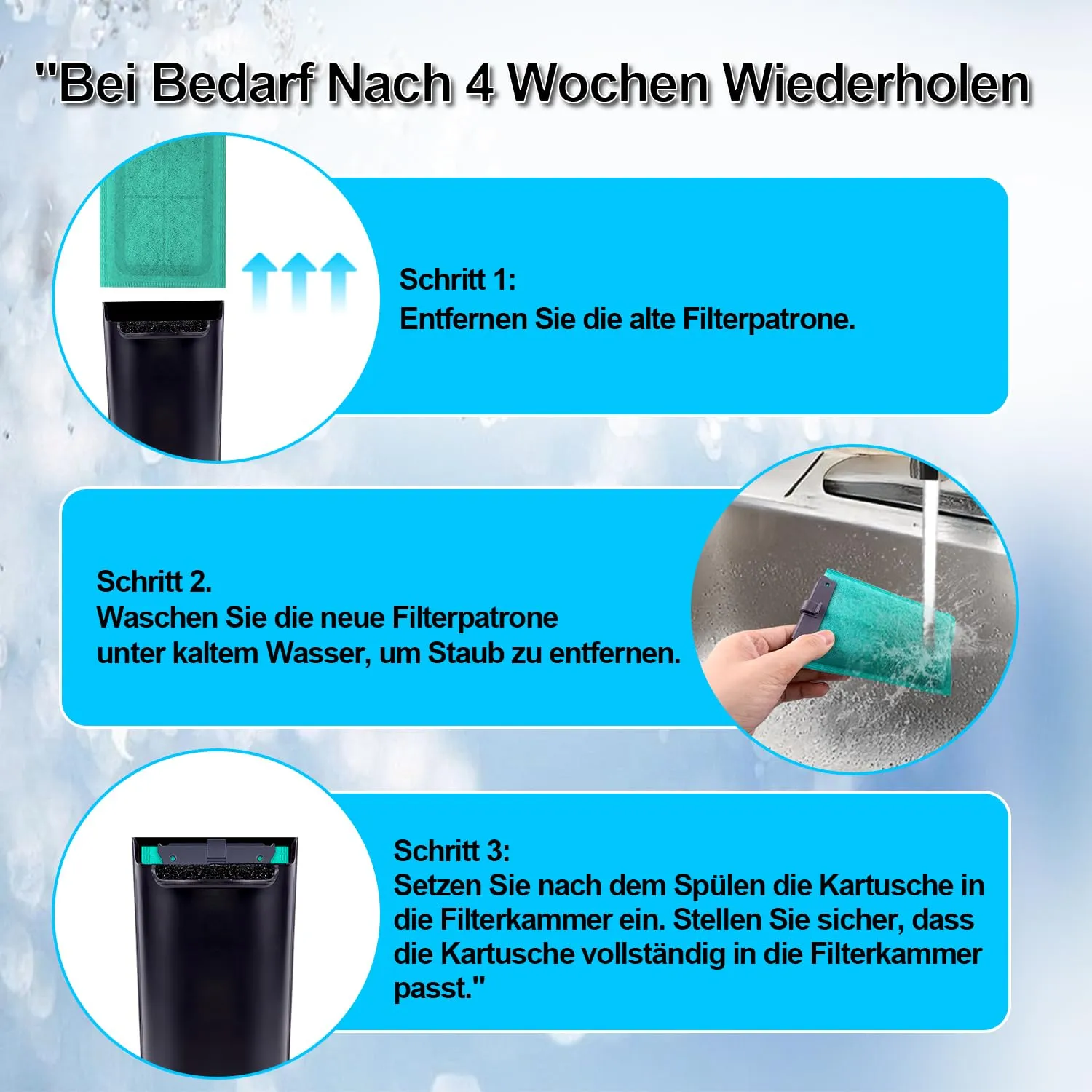 "Bei Bedarf Nach 4 Wochen Wiederholen

Schritt 1:
Entfernen Sie die alte Filterpatrone.

Schritt 2.
Waschen Sie die neue Filterpatrone unter kaltem Wasser, um Staub zu entfernen.

Schritt 3:
Setzen Sie nach dem Spülen die Kartusche in die Filterkammer ein. Stellen Sie sicher, dass die Kartusche vollständig in die Filterkammer passt."