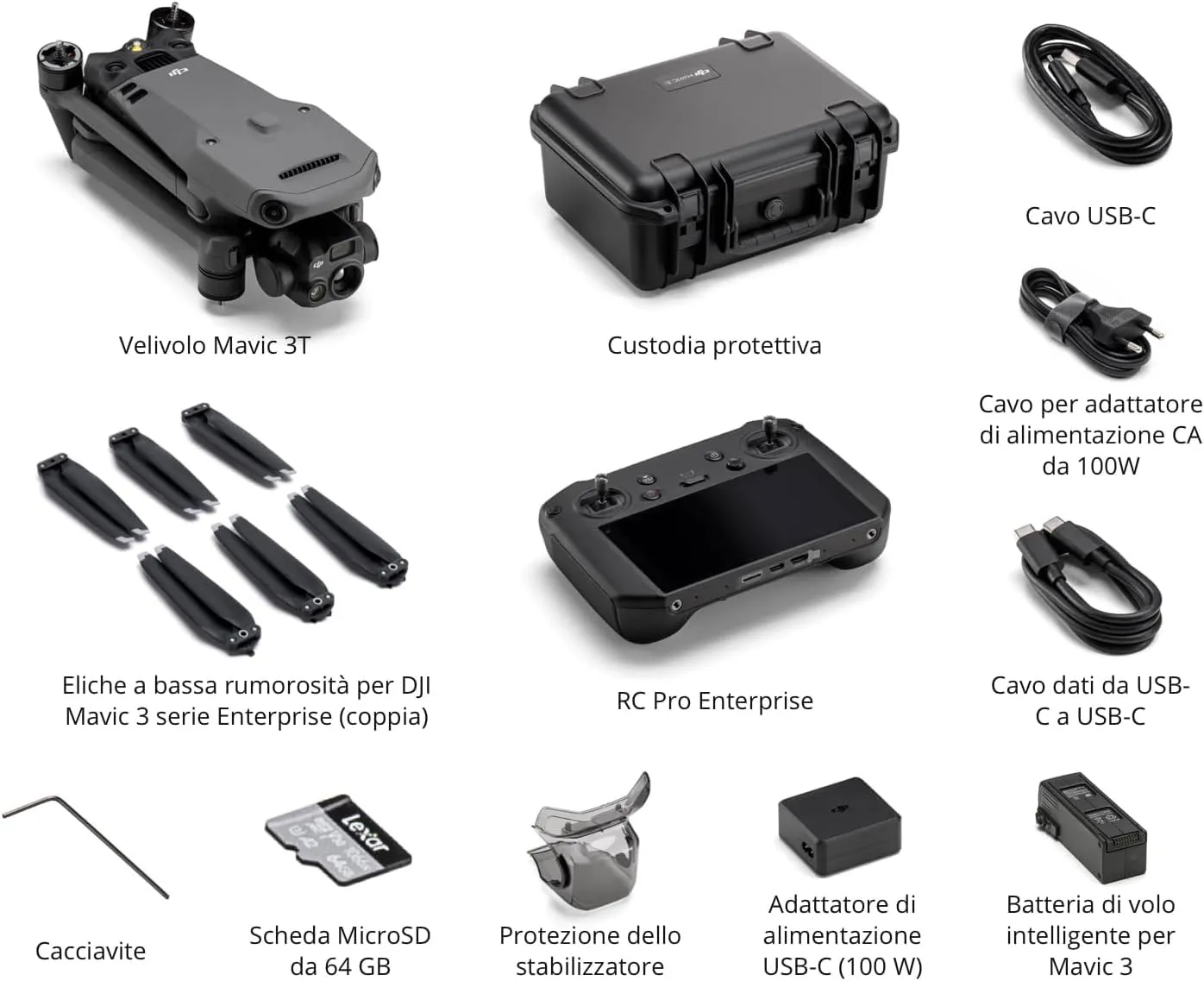 Velivolo Mavic 3T

Custodia protettiva

Cavo USB-C

Cavo per adattatore di alimentazione CA da 100W

Eliche a bassa rumorosità per DJI Mavic 3 serie Enterprise (coppia)

RC Pro Enterprise

Cavo dati da USB-C a USB-C

Cacciavite

Lexar
64GB

Scheda MicroSD da 64 GB

Protezione dello stabilizzatore

Adattatore di alimentazione USB-C (100 W)

Batteria di volo intelligente per Mavic 3