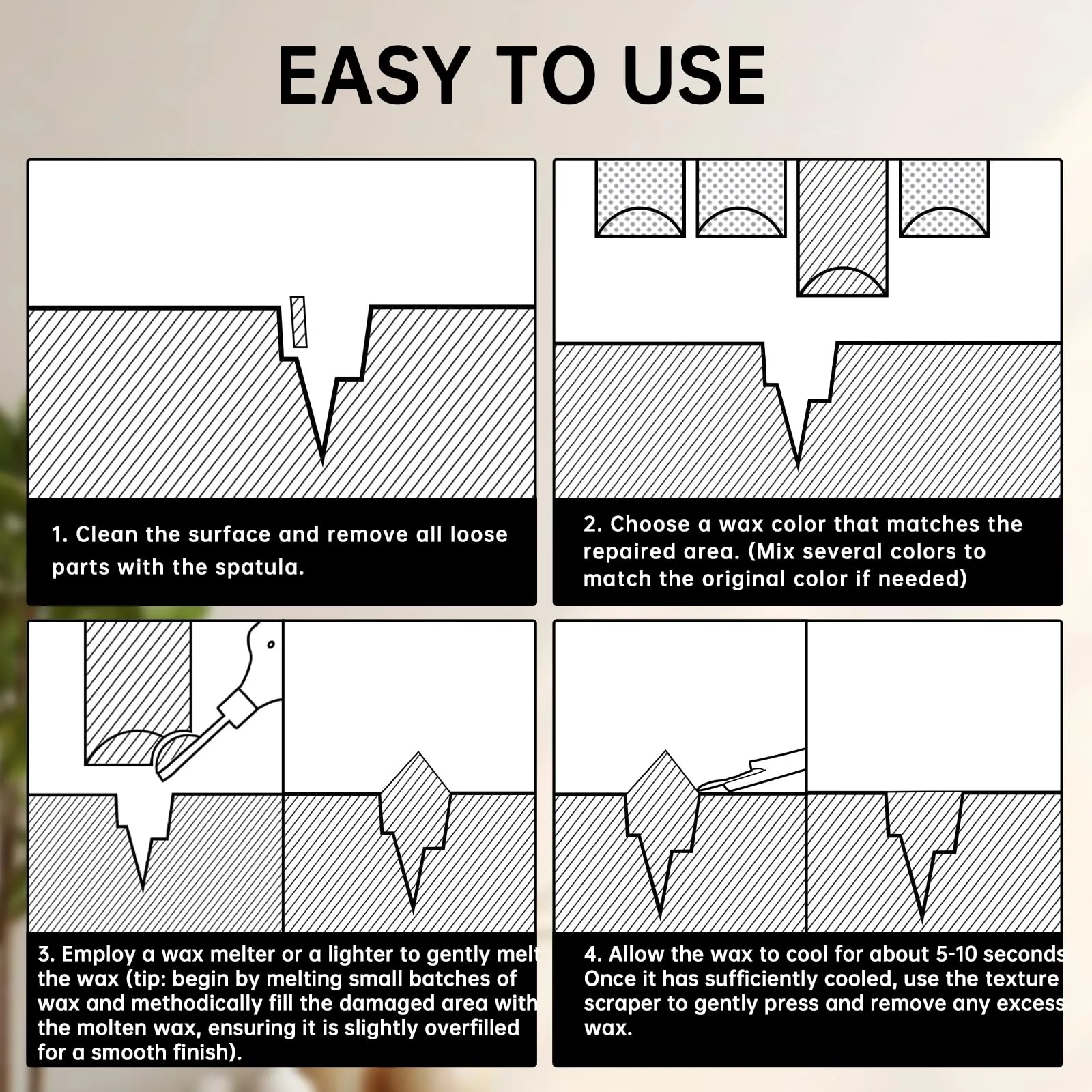 EASY TO USE

1. Clean the surface and remove all loose parts with the spatula.

2. Choose a wax color that matches the repaired area. (Mix several colors to match the original color if needed)

3. Employ a wax melter or a lighter to gently melt the wax (tip: begin by melting small batches of wax and methodically fill the damaged area with the molten wax, ensuring it is slightly overfilled for a smooth finish).

4. Allow the wax to cool for about 5-10 seconds Once it has sufficiently cooled, use the texture scraper to gently press and remove any excess wax.