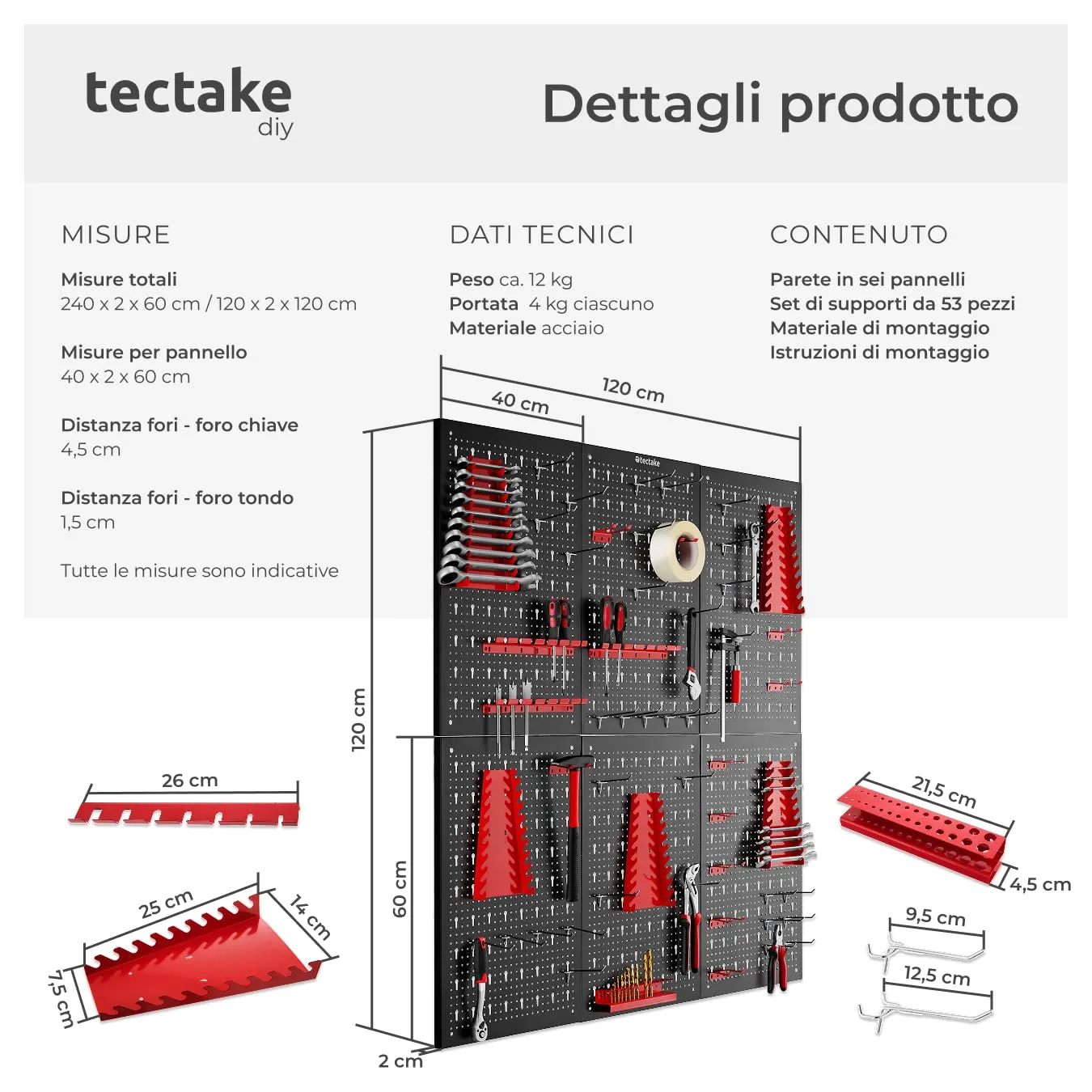 tectake
diy

Dettagli prodotto

MISURE

Misure totali
240 x 2 x 60 cm / 120 x 2 x 120 cm

Misure per pannello
40 x 2 x 60 cm

Distanza fori - foro chiave
4,5 cm

Distanza fori - foro tondo
1,5 cm

Tutte le misure sono indicative

DATI TECNICI

Peso ca. 12 kg
Portata 4 kg ciascuno
Materiale acciaio

CONTENUTO

Parete in sei pannelli
Set di supporti da 53 pezzi
Materiale di montaggio
Istruzioni di montaggio

120 cm
40 cm
tectake
120 cm
60 cm
2 cm
26 cm
25 cm
14 cm
7,5 cm
21,5 cm
4,5 cm
9,5 cm
12,5 cm