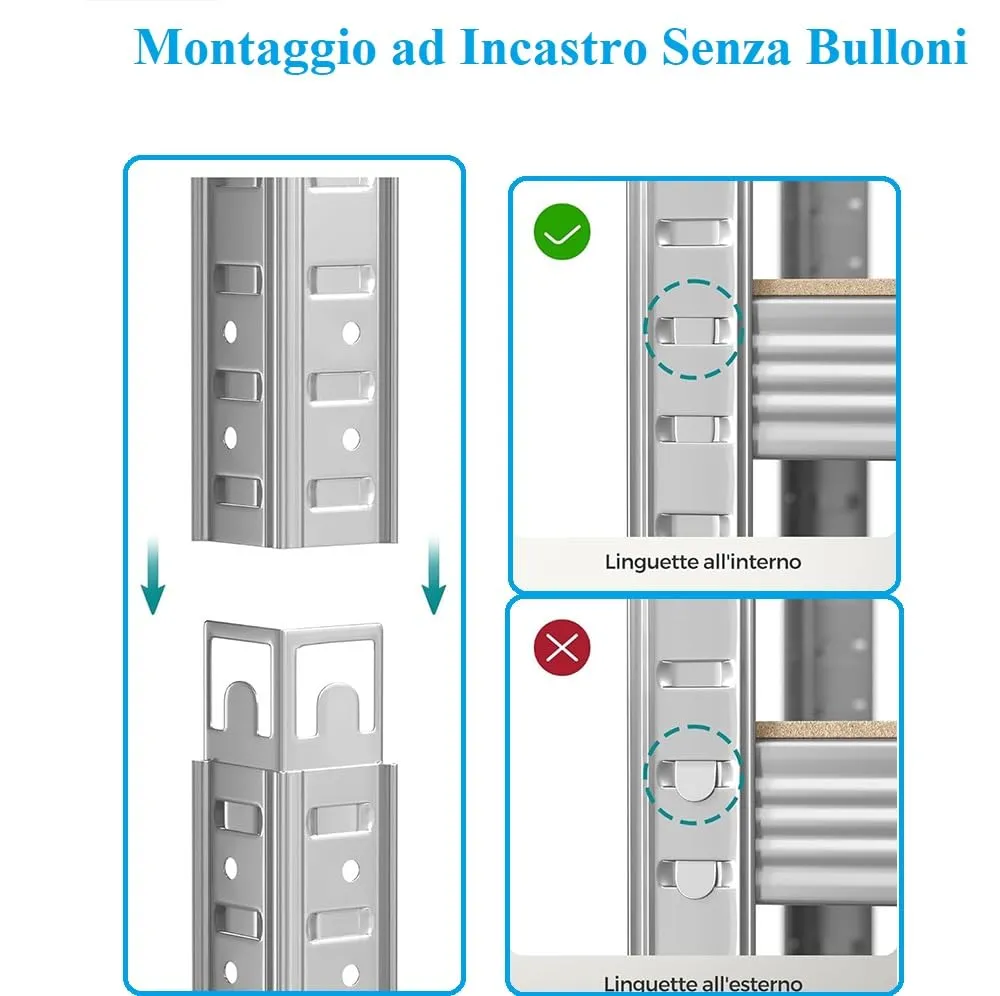 Montaggio ad Incastro Senza Bulloni

Linguette all'interno

Linguette all'esterno