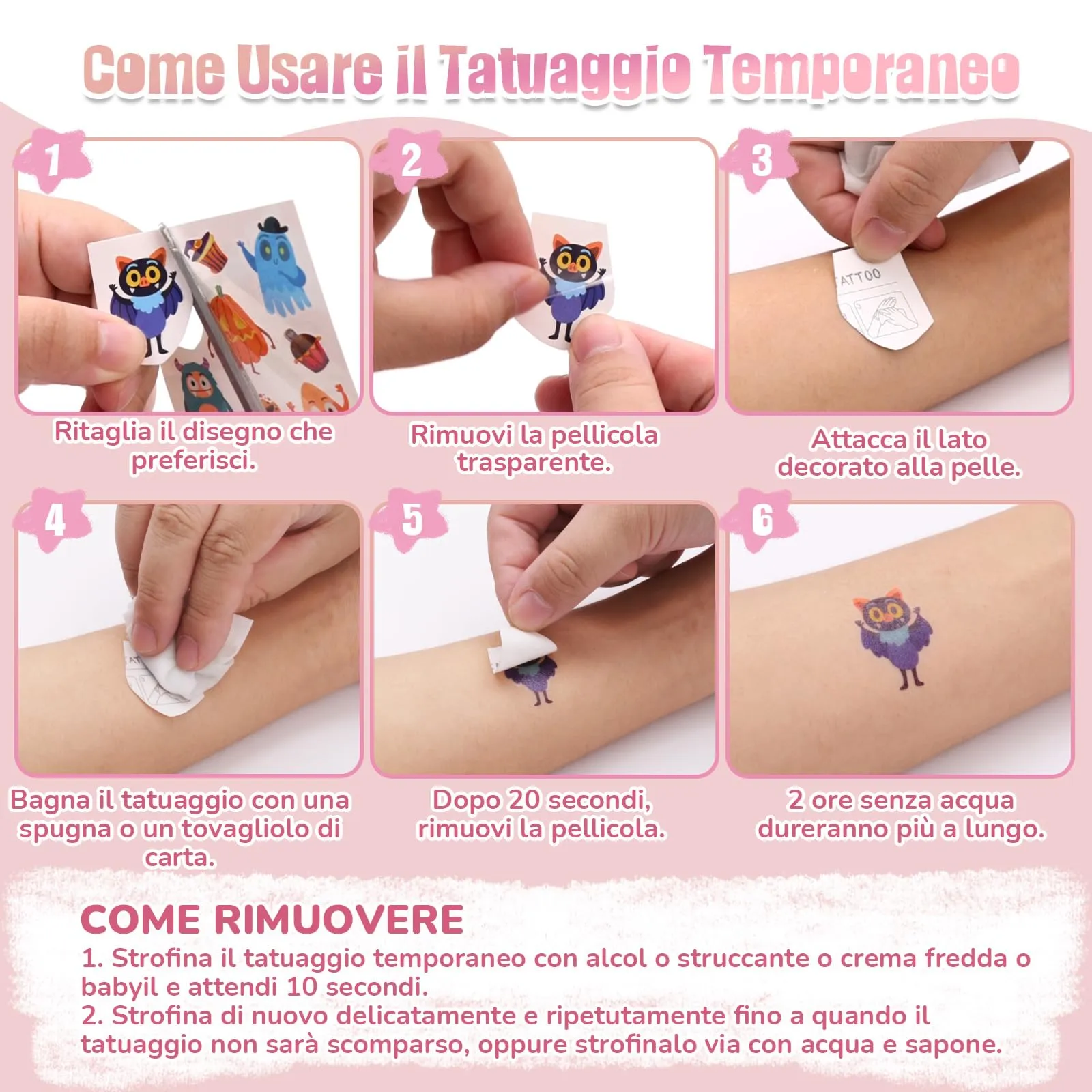 Come Usare il Tatuaggio Temporaneo

1

Ritaglia il disegno che preferisci.

2

Rimuovi la pellicola trasparente.

3

TATTOO

Attacca il lato decorato alla pelle.

4

Bagna il tatuaggio con una spugna o un tovagliolo di carta.

5

Dopo 20 secondi, rimuovi la pellicola.

6

2 ore senza acqua dureranno più a lungo.

COME RIMUOVERE

1. Strofina il tatuaggio temporaneo con alcol o struccante o crema fredda o babyil e attendi 10 secondi.
2. Strofina di nuovo delicatamente e ripetutamente fino a quando il tatuaggio non sarà scomparso, oppure strofinalo via con acqua e sapone.