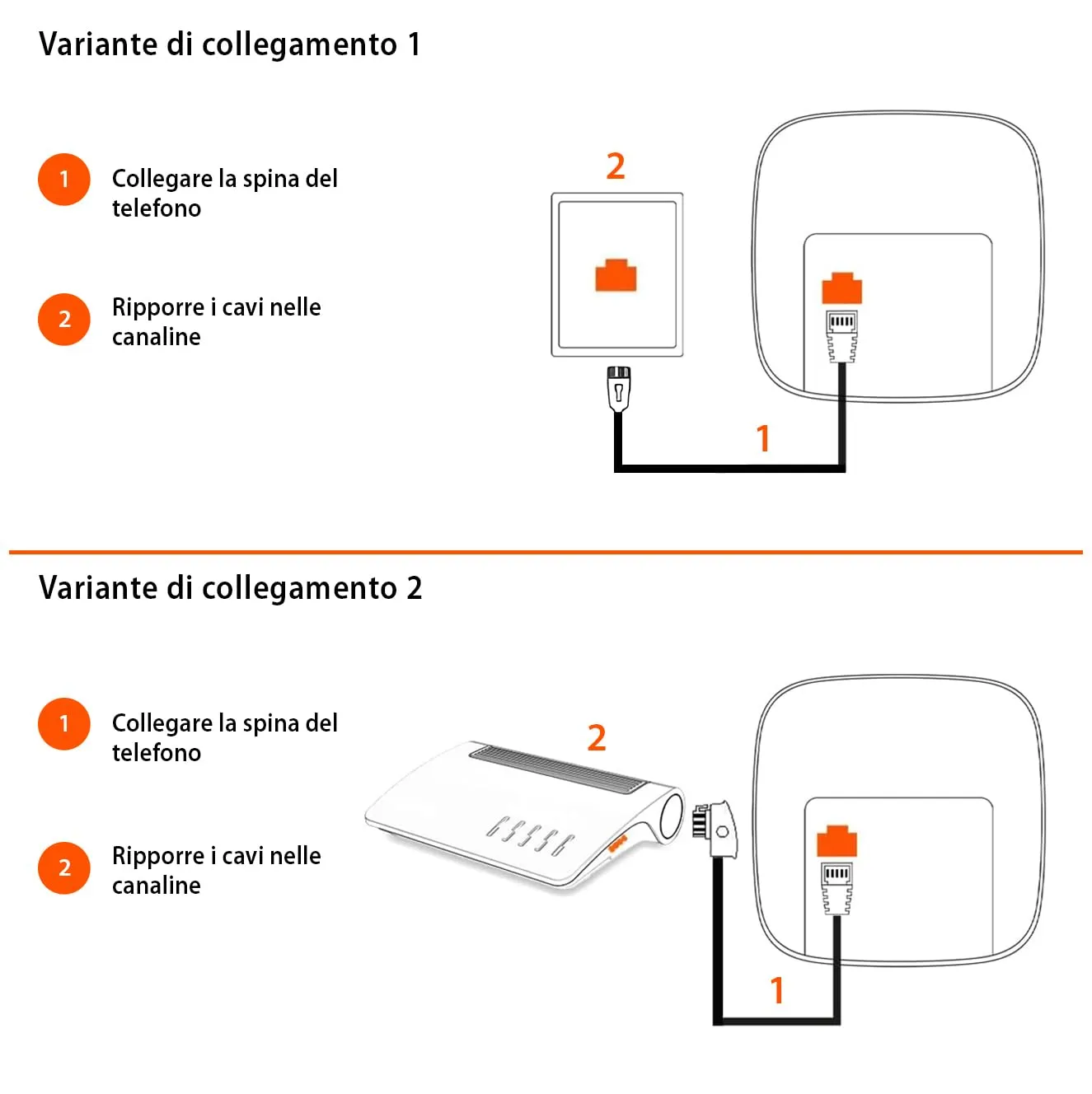 Variante di collegamento 1

1 Collegare la spina del telefono

2 Ripporre i cavi nelle canaline

2

1

Variante di collegamento 2

1 Collegare la spina del telefono

2 Ripporre i cavi nelle canaline

2

1