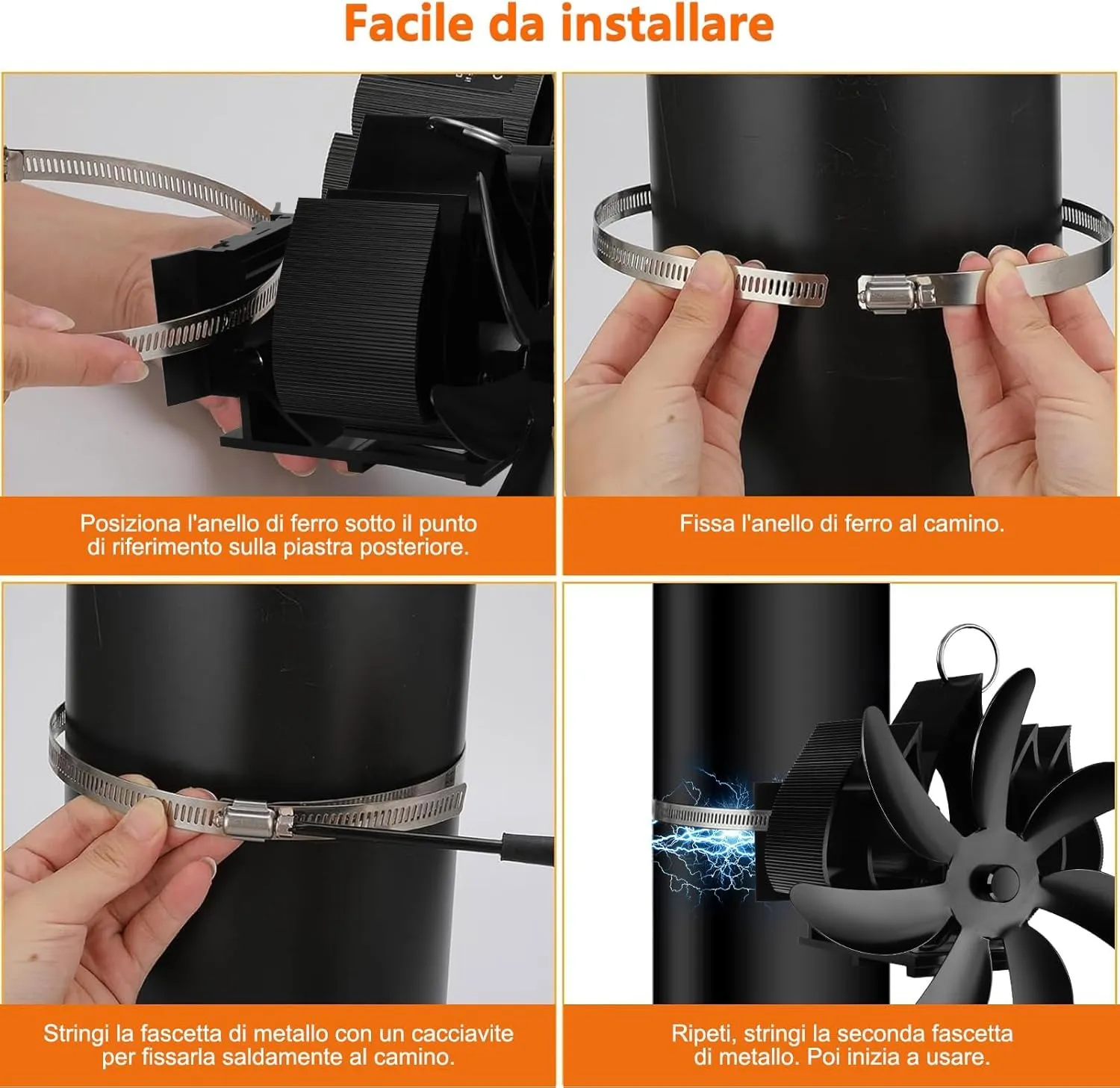 Facile da installare

Posiziona l'anello di ferro sotto il punto di riferimento sulla piastra posteriore.

Fissa l'anello di ferro al camino.

Stringi la fascetta di metallo con un cacciavite per fissarla saldamente al camino.

Ripeti, stringi la seconda fascetta di metallo. Poi inizia a usare.