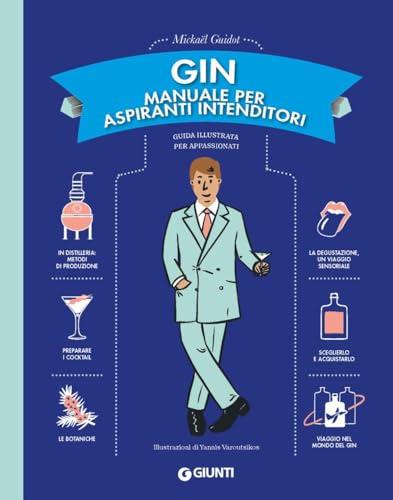 Mickaël Guidot

GIN
MANUALE PER ASPIRANTI INTENDITORI

GUIDA ILLUSTRATA PER APPASSIONATI

IN DISTILLERIA: METODI DI PRODUZIONE

PREPARARE I COCKTAIL

LE BOTANICHE

LA DEGUSTAZIONE, UN VIAGGIO SENSORIALE

SCEGLIERLO E ACQUISTARLO

VIAGGIO NEL MONDO DEL GIN

Illustrazioni di Yannis Varoutsikos

GIUNTI